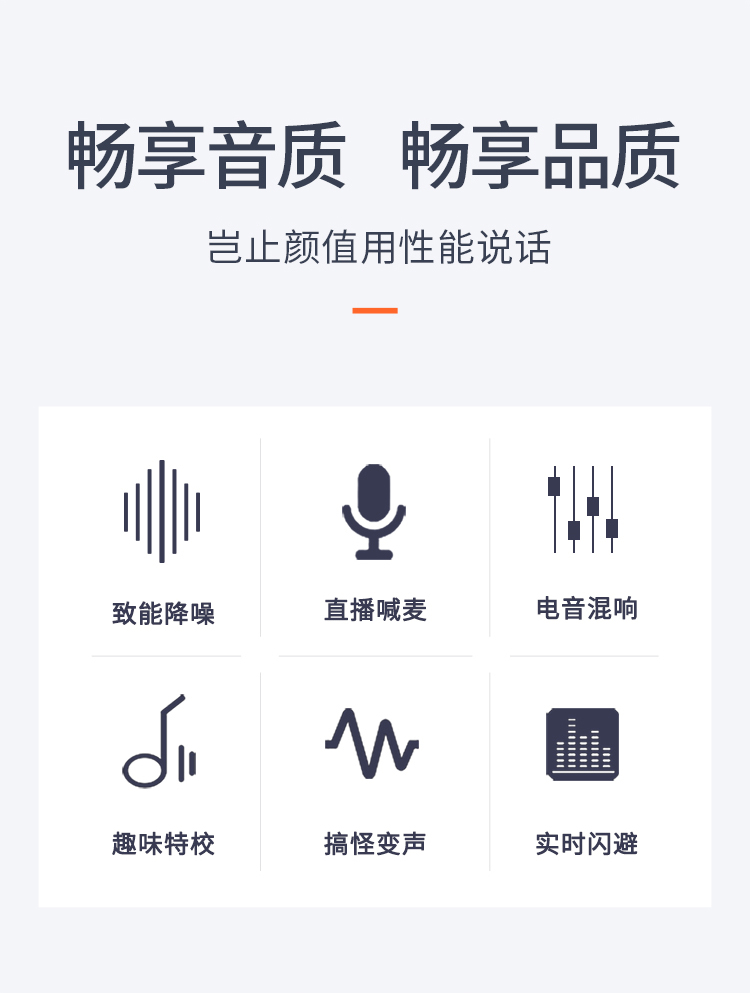 畅享音质 畅享品质

岂止颜值用性能说话

致能降噪

直播喊麦

电音混响

趣味特校

搞怪变声

实时闪避